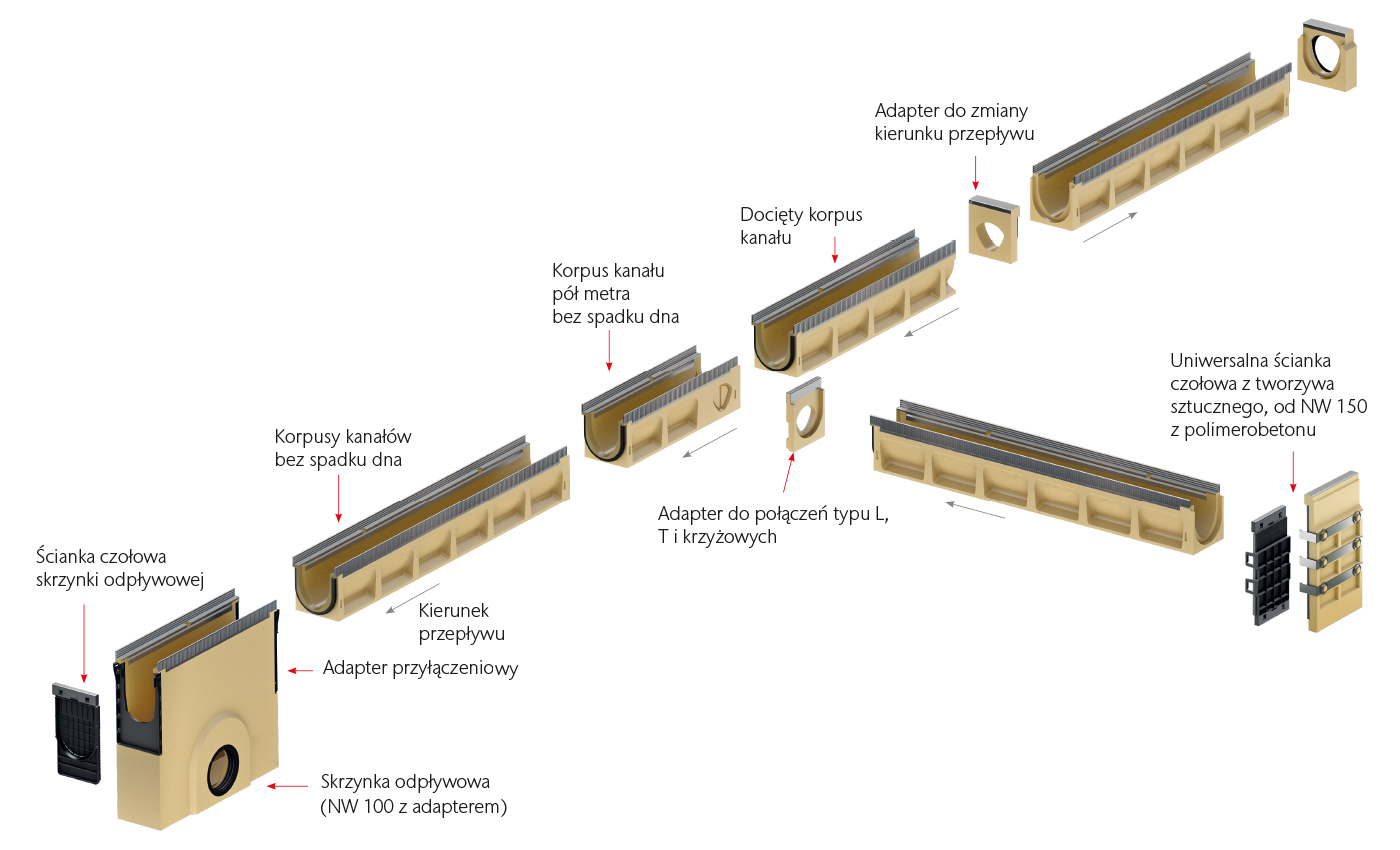 Adapter do zmiany kierunku przepływu

Docięty korpus kanału

Korpus kanału pół metra bez spadku dna

Uniwersalna ścianka czołowa z tworzywa sztucznego, od NW 150 z polimerobetonu

Korpusy kanałów bez spadku dna

Adapter do połączeń typu L, T i krzyżowych

Ścianka czołowa skrzynki odpływowej

Kierunek przepływu

Adapter przyłączeniowy

Skrzynka odpływowa (NW 100 z adapterem)