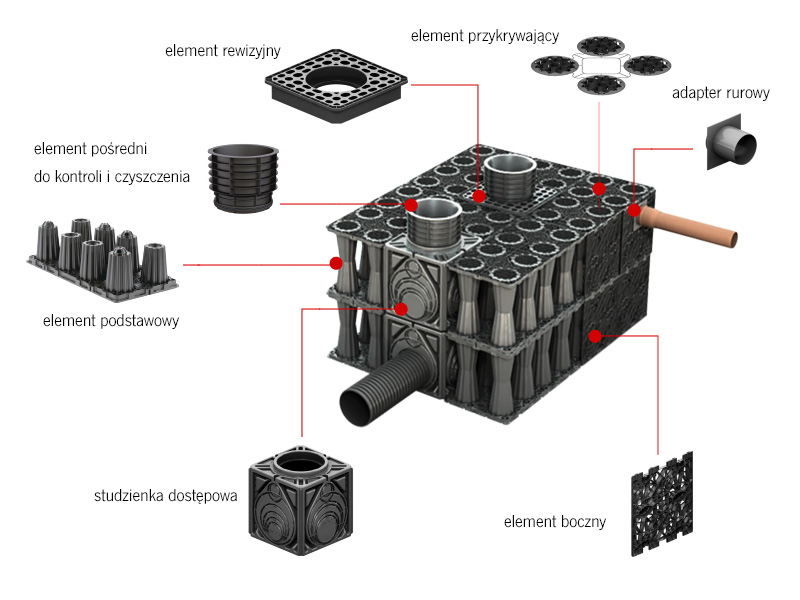 element rewizyjny

element przykrywający

adapter rurowy

element pośredni
do kontroli i czyszczenia

element podstawowy

studzienka dostępowa

element boczny