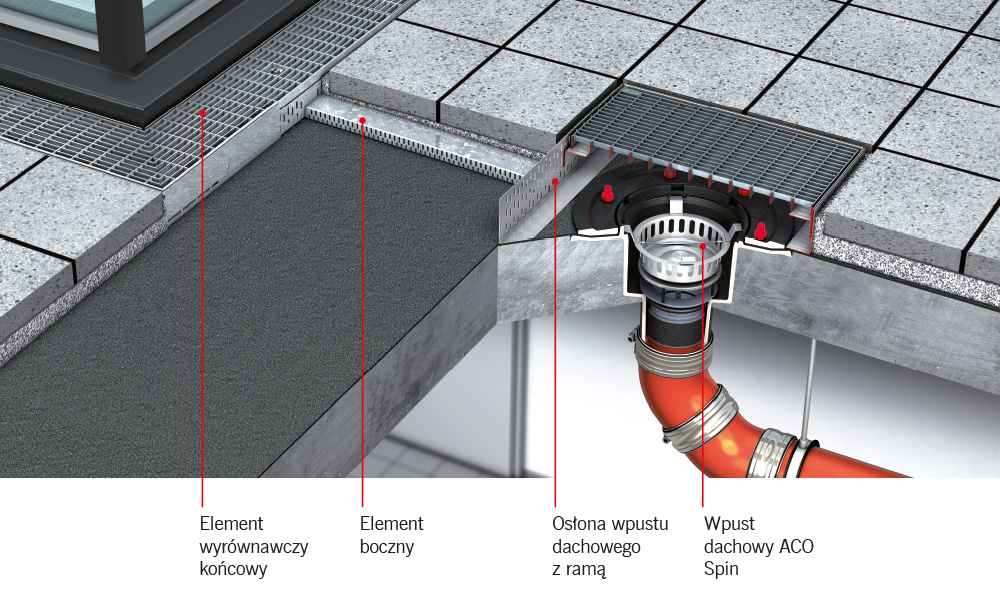 Element wyrównawczy końcowy

Element boczny

Osłona wpustu dachowego z ramą

Wpust dachowy ACO Spin